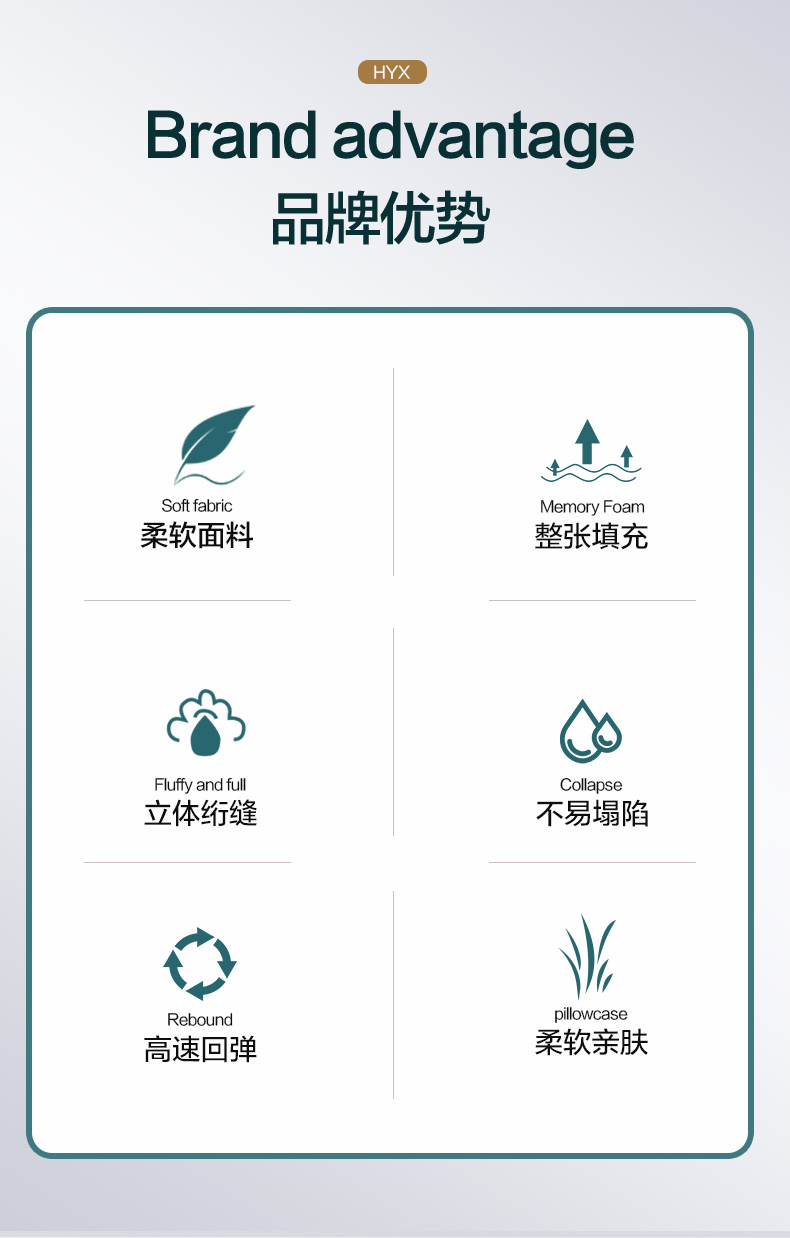 HYX

Brand advantage

品牌优势

Soft fabric
柔软面料

Memory Foam
整张填充

Fluffy and full
立体绗缝

Collapse
不易塌陷

Rebound
高速回弹

pillowcase
柔软亲肤